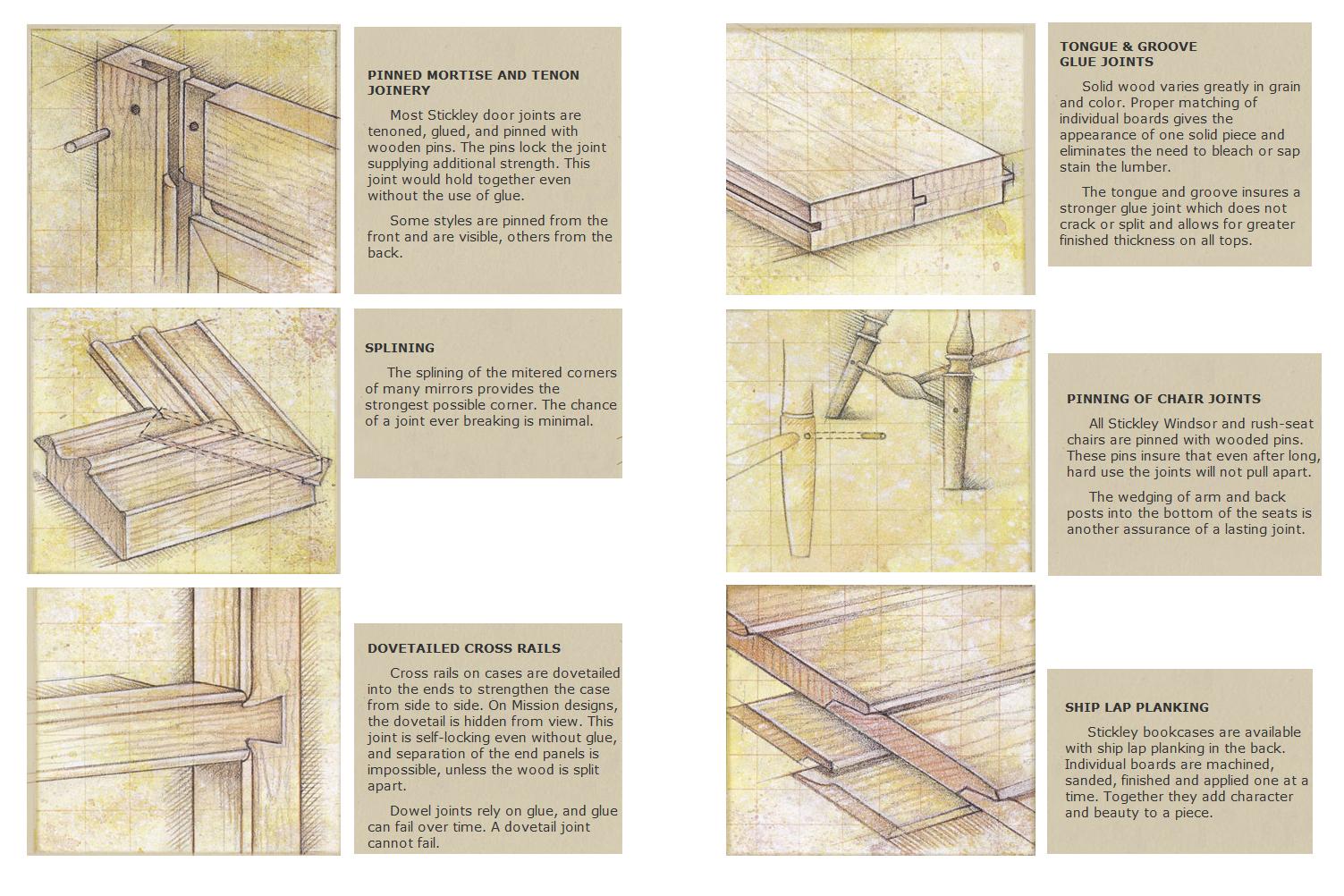 PINNED MORTISE AND TENON JOINERY

Most Stickley door joints are tenoned, glued, and pinned with wooden pins. The pins lock the joint supplying additional strength. This joint would hold together even without the use of glue.

Some styles are pinned from the front and are visible, others from the back.

SPLINING

The splining of the mitered corners of many mirrors provides the strongest possible corner. The chance of a joint ever breaking is minimal.

DOVETAILED CROSS RAILS

Cross rails on cases are dovetailed into the ends to strengthen the case from side to side. On Mission designs, the dovetail is hidden from view. This joint is self-locking even without glue, and separation of the end panels is impossible, unless the wood is split apart.

Dowel joints rely on glue, and glue can fail over time. A dovetail joint cannot fail.

TONGUE & GROOVE GLUE JOINTS

Solid wood varies greatly in grain and color. Proper matching of individual boards gives the appearance of one solid piece and eliminates the need to bleach or sap stain the lumber.

The tongue and groove insures a stronger glue joint which does not crack or split and allows for greater finished thickness on all tops.

PINNING OF CHAIR JOINTS

All Stickley Windsor and rush-seat chairs are pinned with wooded pins. These pins insure that even after long, hard use the joints will not pull apart.

The wedging of arm and back posts into the bottom of the seats is another assurance of a lasting joint.

SHIP LAP PLANKING

Stickley bookcases are available with ship lap planking in the back. Individual boards are machined, sanded, finished and applied one at a time. Together they add character and beauty to a piece.